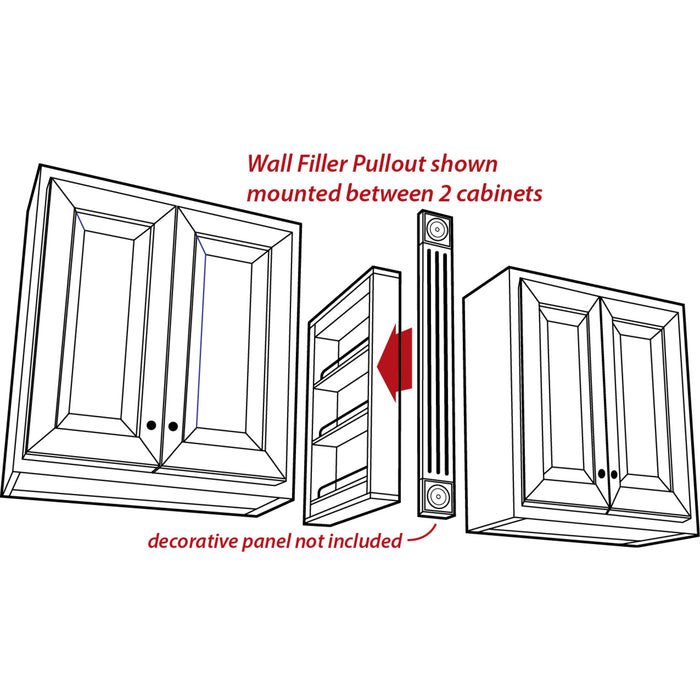 Wall Filler Pullout shown mounted between 2 cabinets

decorative panel not included